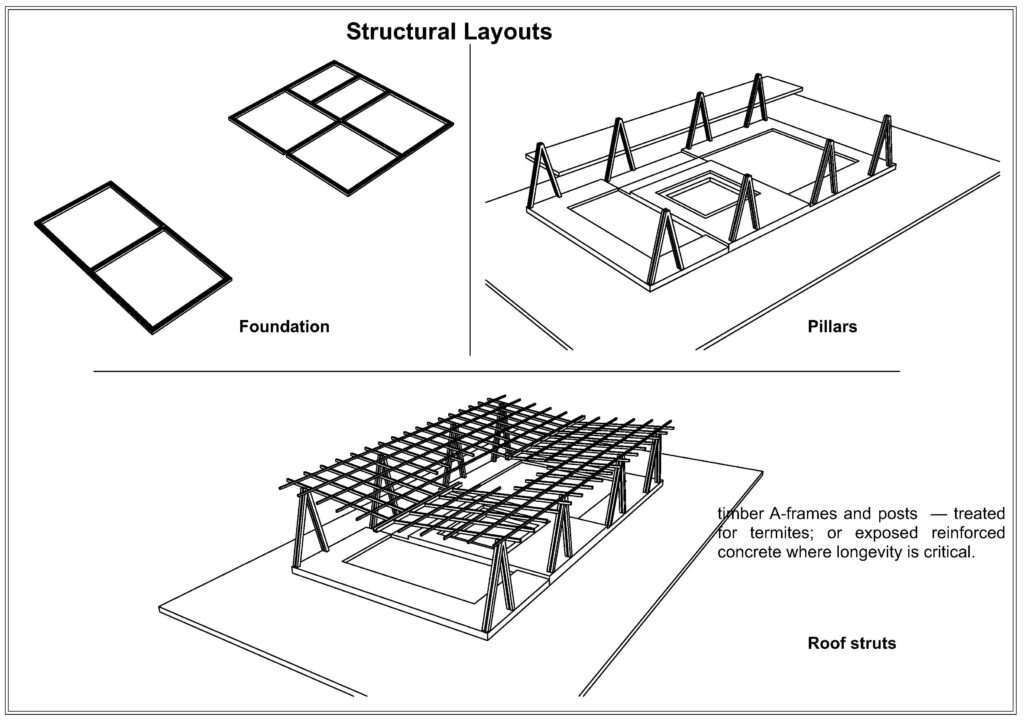 Structural Layouts

Foundation

Pillars

timber A-frames and posts — treated for termites; or exposed reinforced concrete where longevity is critical.

Roof struts