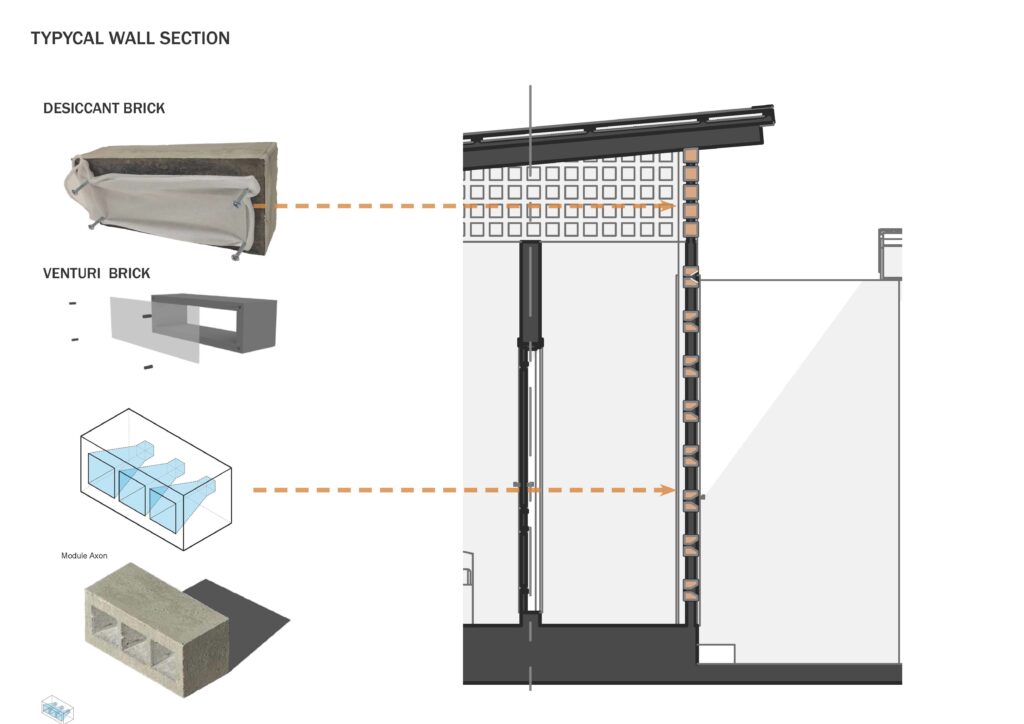 TYPYCAL WALL SECTION

DESICCANT BRICK

VENTURI BRICK

Module Axon