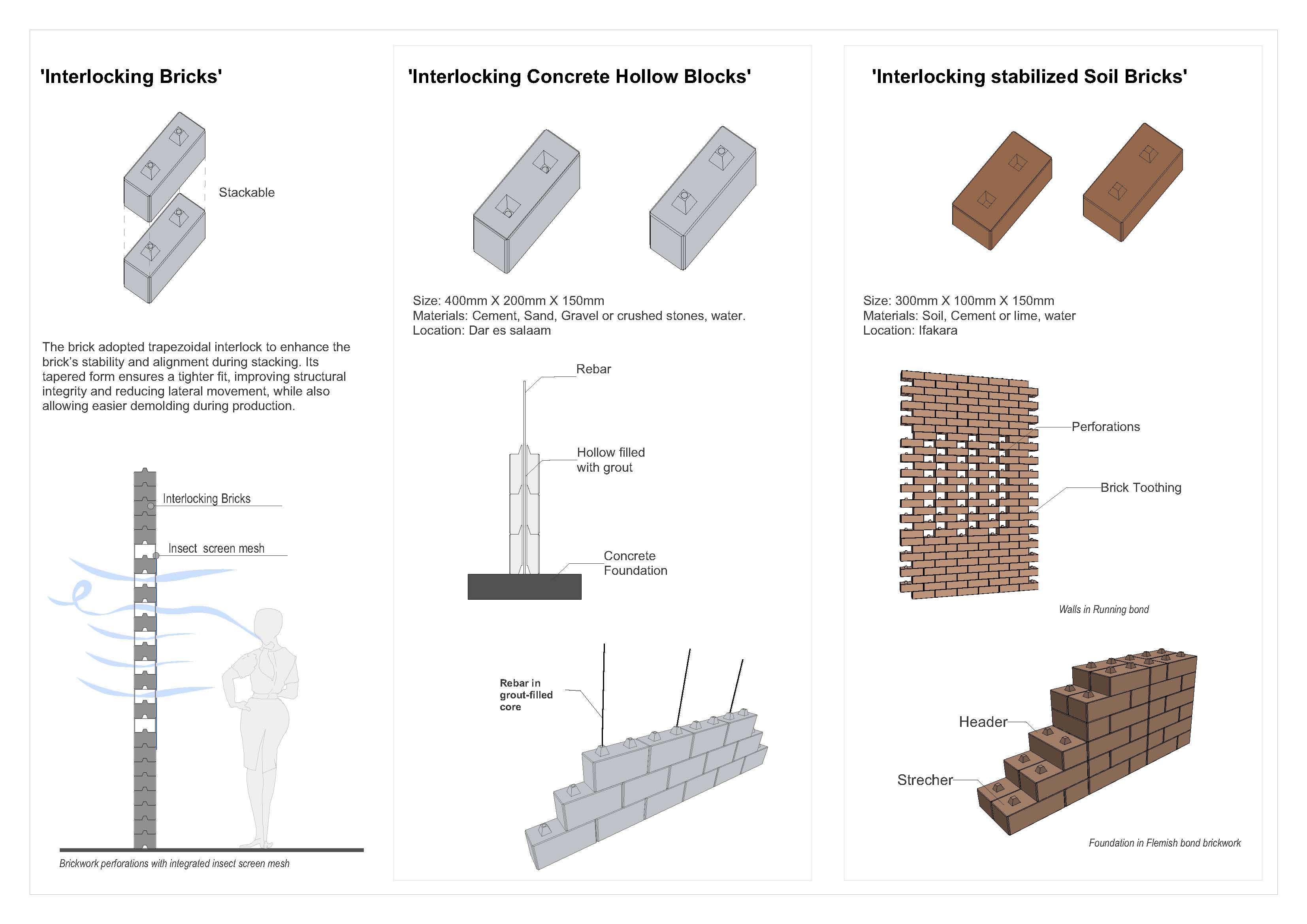 'Interlocking Bricks'

Stackable

The brick adopted trapezoidal interlock to enhance the brick's stability and alignment during stacking. Its tapered form ensures a tighter fit, improving structural integrity and reducing lateral movement, while also allowing easier demolding during production.

Interlocking Bricks

Insect screen mesh

Brickwork perforations with integrated insect screen mesh

'Interlocking Concrete Hollow Blocks'

Size: 400mm X 200mm X 150mm
Materials: Cement, Sand, Gravel or crushed stones, water.
Location: Dar es salaam

Rebar

Hollow filled with grout

Concrete Foundation

Rebar in grout-filled core

'Interlocking stabilized Soil Bricks'

Size: 300mm X 100mm X 150mm
Materials: Soil, Cement or lime, water
Location: Ifakara

Perforations

Brick Toothing

Walls in Running bond

Header

Strecher

Foundation in Flemish bond brickwork